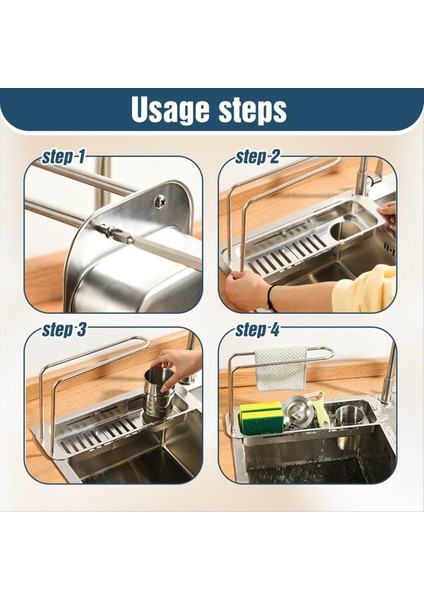 Usage steps

step-1

step-2

step-3

step-4