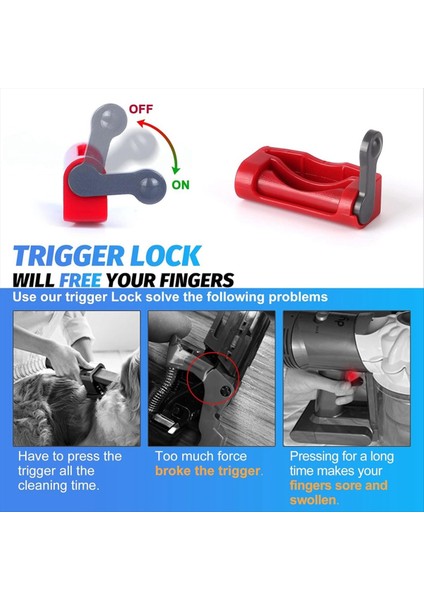 OFF

ON

TRIGGER LOCK
WILL FREE YOUR FINGERS

Use our trigger Lock solve the following problems

Have to press the trigger all the cleaning time.

Too much force broke the trigger.

Pressing for a long time makes your fingers sore and swollen.