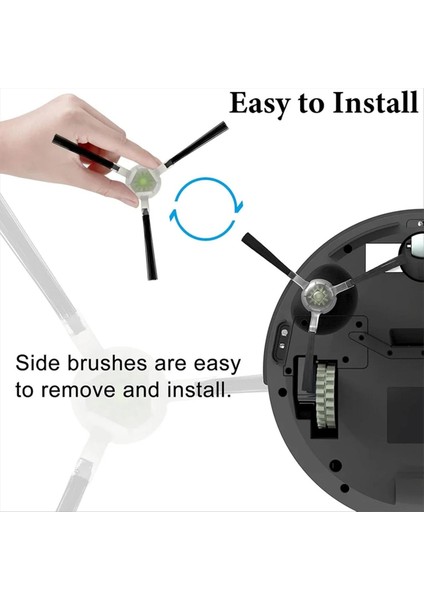 Easy to Install

Side brushes are easy to remove and install.