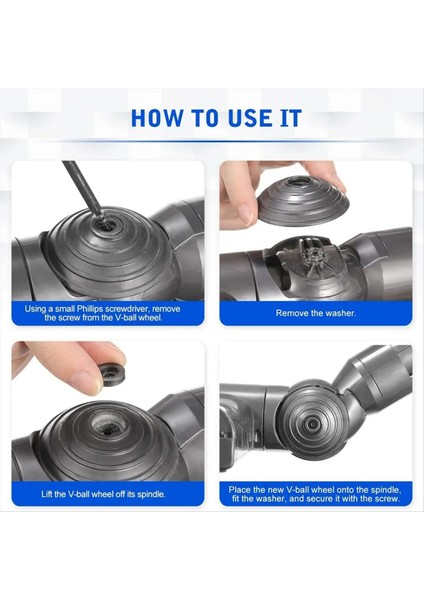 HOW TO USE IT

Using a small Phillips screwdriver, remove the screw from the V-ball wheel.

Remove the washer.

Lift the V-ball wheel off its spindle.

Place the new V-ball wheel onto the spindle, fit the washer, and secure it with the screw.