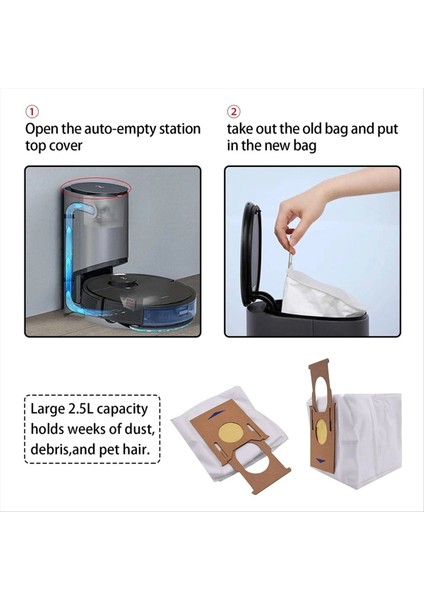 ①
Open the auto-empty station top cover

②
take out the old bag and put in the new bag

Large 2.5L capacity holds weeks of dust, debris,and pet hair.