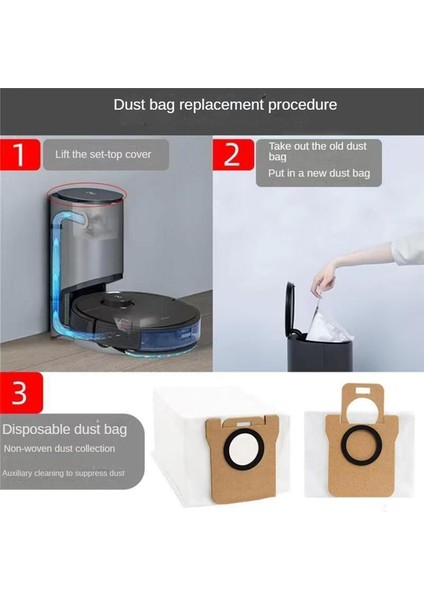 Dust bag replacement procedure

1

Lift the set-top cover

2

Take out the old dust bag

Put in a new dust bag

3

Disposable dust bag

Non-woven dust collection

Auxiliary cleaning to suppress dust