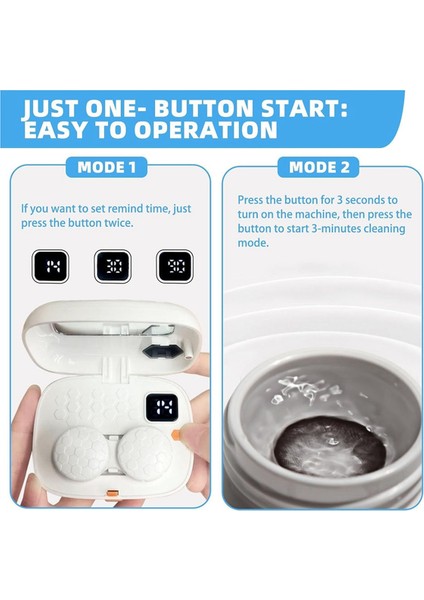 JUST ONE- BUTTON START: EASY TO OPERATION

MODE 1

If you want to set remind time, just press the button twice.

14

30

90

14

MODE 2

Press the button for 3 seconds to turn on the machine, then press the button to start 3-minutes cleaning mode.