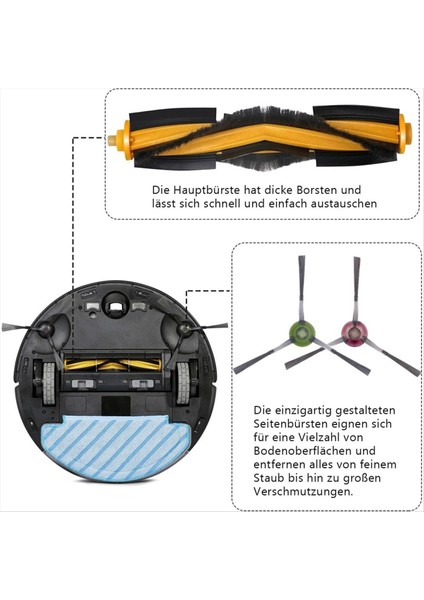 Die Hauptbürste hat dicke Borsten und lässt sich schnell und einfach austauschen

Die einzigartig gestalteten Seitenbürsten eignen sich für eine Vielzahl von Bodenoberflächen und entfernen alles von feinem Staub bis hin zu großen Verschmutzungen.