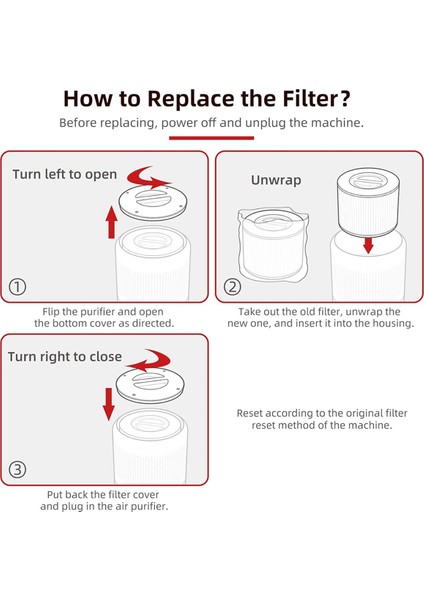 How to Replace the Filter?

Before replacing, power off and unplug the machine.

Turn left to open

①

Flip the purifier and open the bottom cover as directed.

Unwrap

②

Take out the old filter, unwrap the new one, and insert it into the housing.

Turn right to close

③

Put back the filter cover and plug in the air purifier.

Reset according to the original filter reset method of the machine.