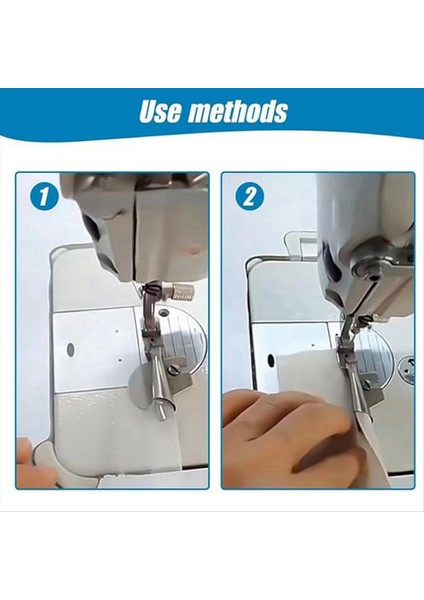 Use methods

1

2