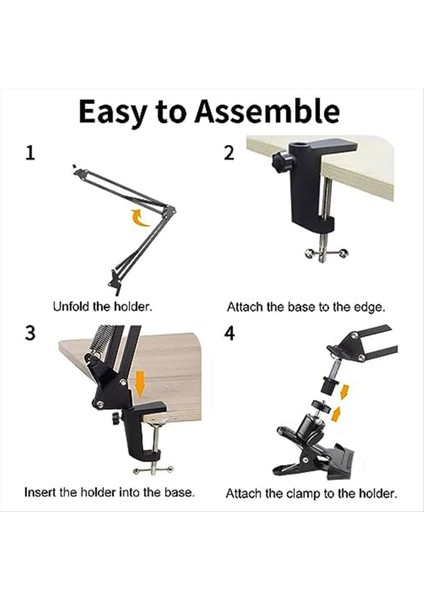 Easy to Assemble

1

Unfold the holder.

2

Attach the base to the edge.

3

Insert the holder into the base.

4

Attach the clamp to the holder.