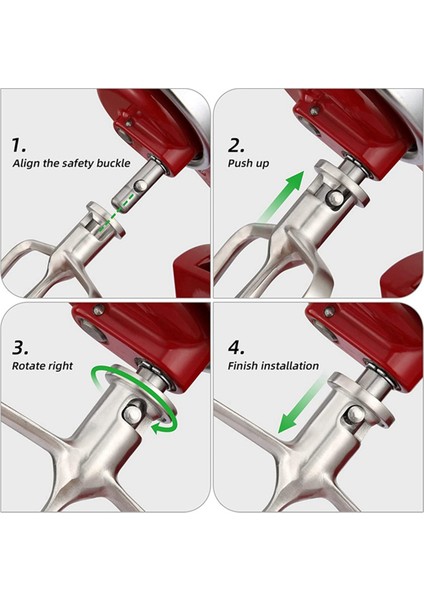 1.
Align the safety buckle

2.
Push up

3.
Rotate right

4.
Finish installation