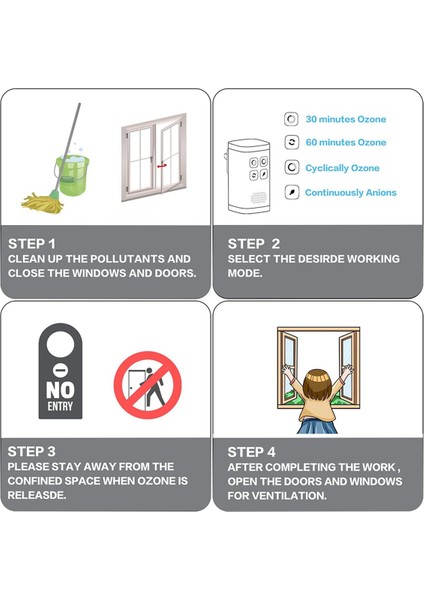 STEP 1
CLEAN UP THE POLLUTANTS AND CLOSE THE WINDOWS AND DOORS.

30 minutes Ozone
60 minutes Ozone
Cyclically Ozone
Continuously Anions

STEP 2
SELECT THE DESIRDE WORKING MODE.

NO
ENTRY

STEP 3
PLEASE STAY AWAY FROM THE CONFINED SPACE WHEN OZONE IS RELEASDE.

STEP 4
AFTER COMPLETING THE WORK , OPEN THE DOORS AND WINDOWS FOR VENTILATION.