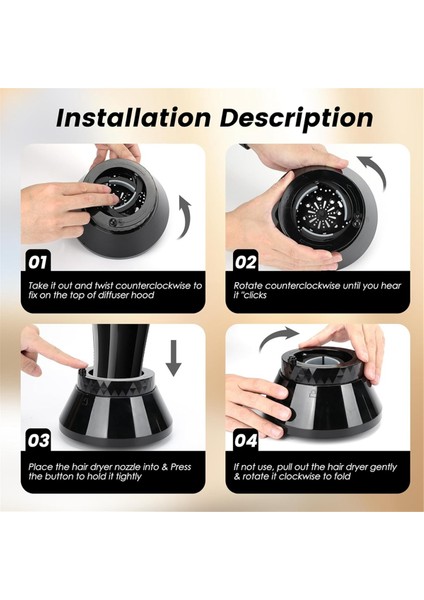 Installation Description

01

Take it out and twist counterclockwise to fix on the top of diffuser hood

02

Rotate counterclockwise until you hear it "clicks

03

Place the hair dryer nozzle into & Press the button to hold it tightly

04

If not use, pull out the hair dryer gently & rotate it clockwise to fold