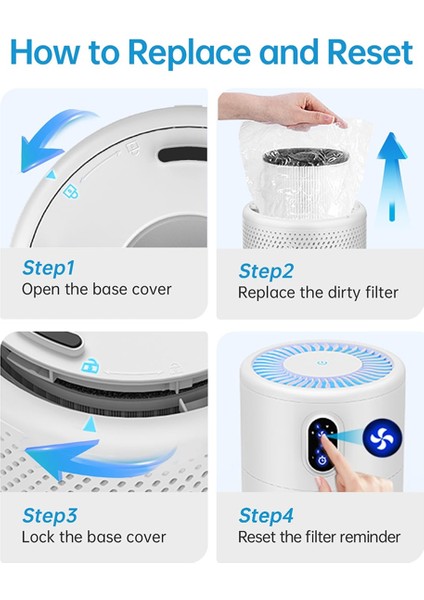 How to Replace and Reset

Step1
Open the base cover

Step2
Replace the dirty filter

Step3
Lock the base cover

Step4
Reset the filter reminder