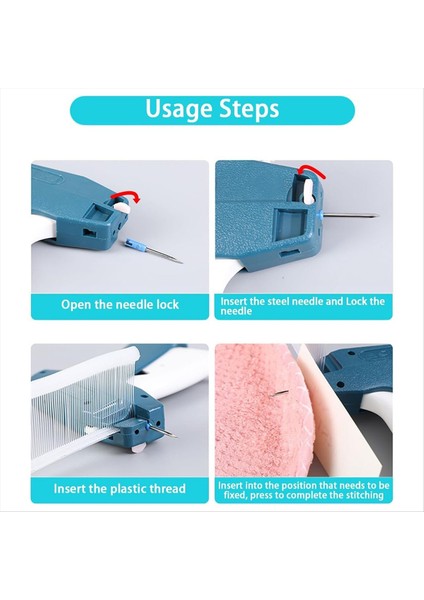 Usage Steps

Open the needle lock

Insert the steel needle and Lock the needle

Insert the plastic thread

Insert into the position that needs to be fixed, press to complete the stitching