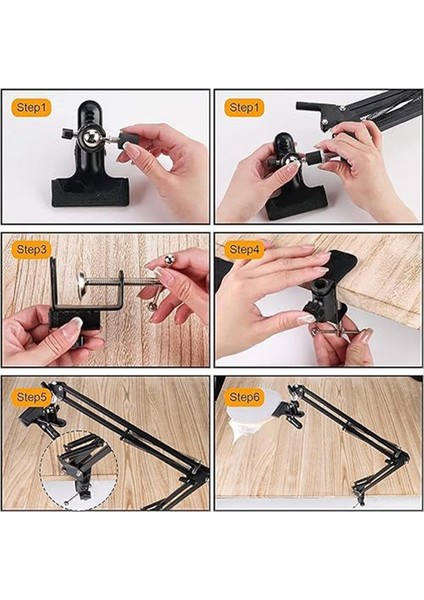 Step1

Step1

Step3

Step4

Step5

Step6