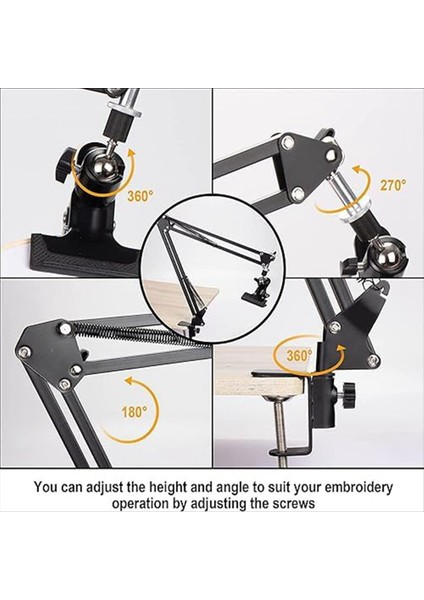 360°

270°

180°

360°

You can adjust the height and angle to suit your embroidery operation by adjusting the screws