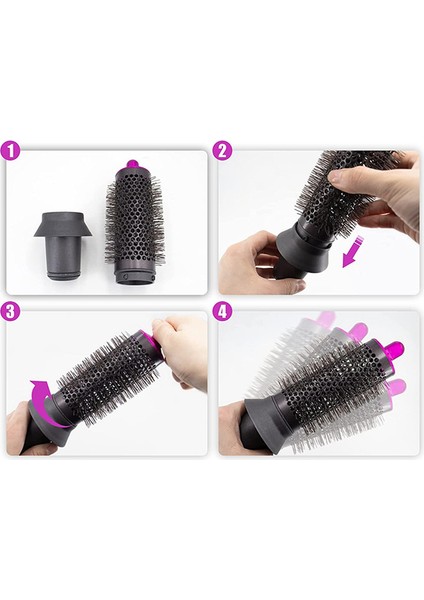 1

2

3

4