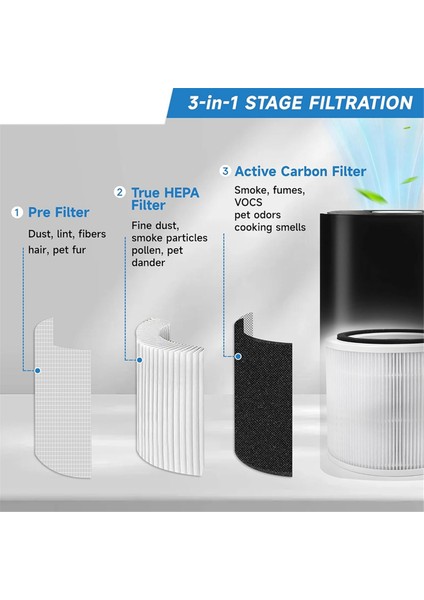 3-in-1 STAGE FILTRATION

1 Pre Filter

Dust, lint, fibers hair, pet fur

2 True HEPA Filter

Fine dust, smoke particles pollen, pet dander

3 Active Carbon Filter

Smoke, fumes, VOCS pet odors cooking smells