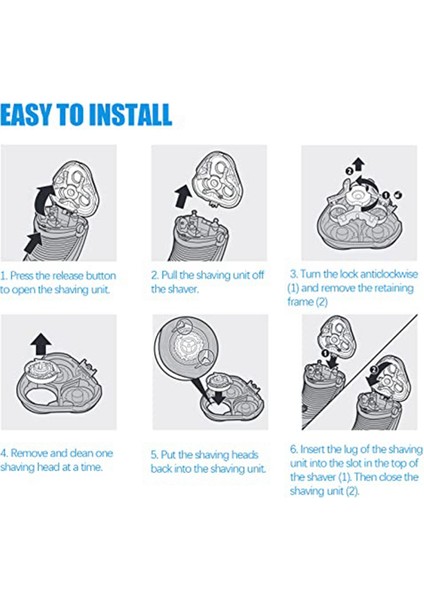 EASY TO INSTALL

1. Press the release button to open the shaving unit.

2. Pull the shaving unit off the shaver.

3. Turn the lock anticlockwise (1) and remove the retaining frame (2)

4. Remove and clean one shaving head at a time.

5. Put the shaving heads back into the shaving unit.

6. Insert the lug of the shaving unit into the slot in the top of the shaver (1). Then close the shaving unit (2).