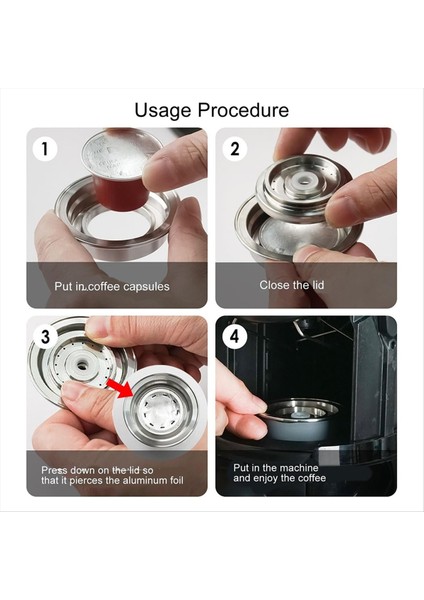 Usage Procedure

1

Put in coffee capsules

2

Close the lid

3

Press down on the lid so that it pierces the aluminum foil

4

Put in the machine and enjoy the coffee