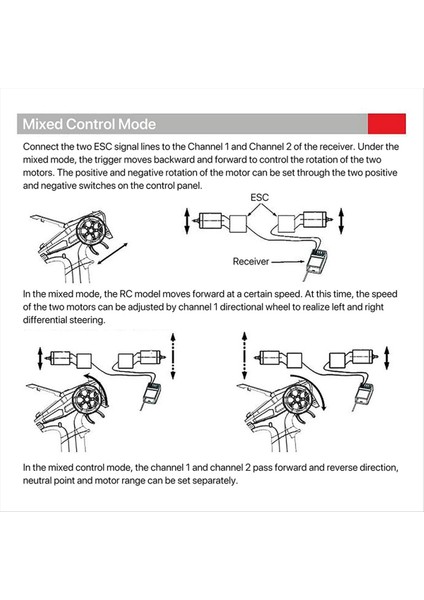 Mixed Control Mode

Connect the two ESC signal lines to the Channel 1 and Channel 2 of the receiver. Under the mixed mode, the trigger moves backward and forward to control the rotation of the two motors. The positive and negative rotation of the motor can be set through the two positive and negative switches on the control panel.

ESC

Receiver

In the mixed mode, the RC model moves forward at a certain speed. At this time, the speed of the two motors can be adjusted by channel 1 directional wheel to realize left and right differential steering.

In the mixed control mode, the channel 1 and channel 2 pass forward and reverse direction, neutral point and motor range can be set separately.