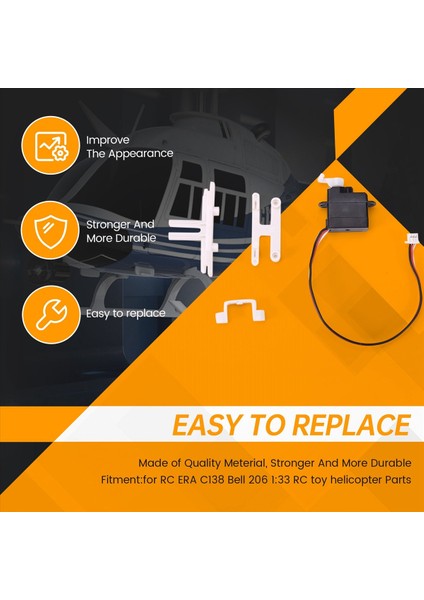 Improve
The Appearance

Stronger And
More Durable

Easy to replace

EASY TO REPLACE

Made of Quality Meterial, Stronger And More Durable
Fitment:for RC ERA C138 Bell 206 1:33 RC toy helicopter Parts