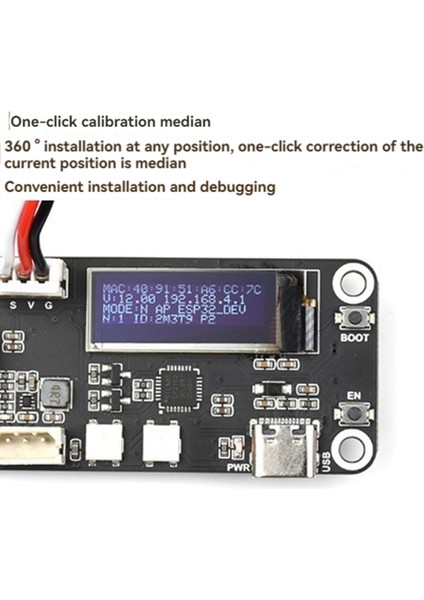 One-click calibration median

360 ° installation at any position, one-click correction of the current position is median

Convenient installation and debugging

S V G

MAC:40:91:51:A6:CC:7C
V:12.00 192.168.4.1
MODE:N AP ESP32_DEV
N:1 ID:2M3T9 P2

BOOT

4R7

EN

PWR

USB