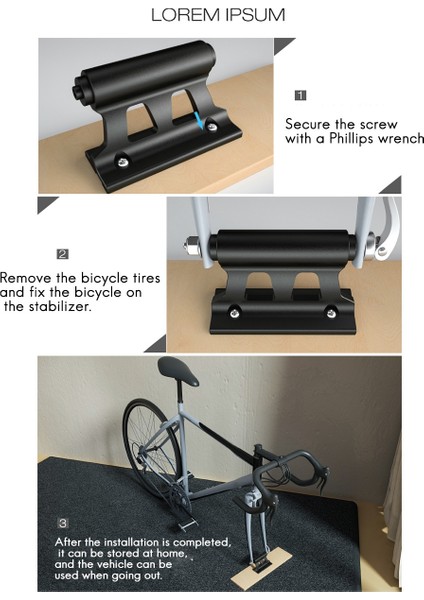 LOREM IPSUM

1

Secure the screw with a Phillips wrench

2

Remove the bicycle tires and fix the bicycle on the stabilizer.

3

After the installation is completed, it can be stored at home, and the vehicle can be used when going out.