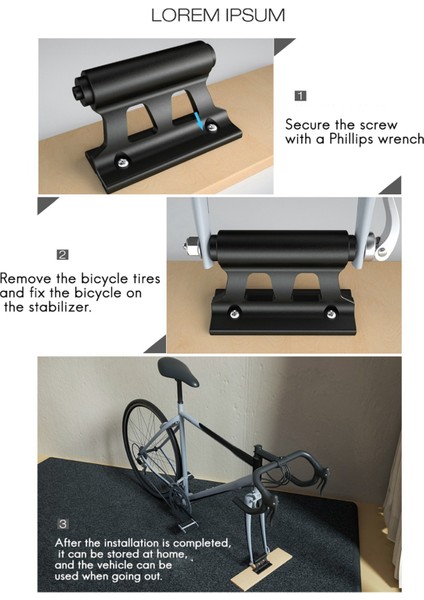 LOREM IPSUM

1

Secure the screw with a Phillips wrench

2

Remove the bicycle tires and fix the bicycle on the stabilizer.

3

After the installation is completed, it can be stored at home, and the vehicle can be used when going out.