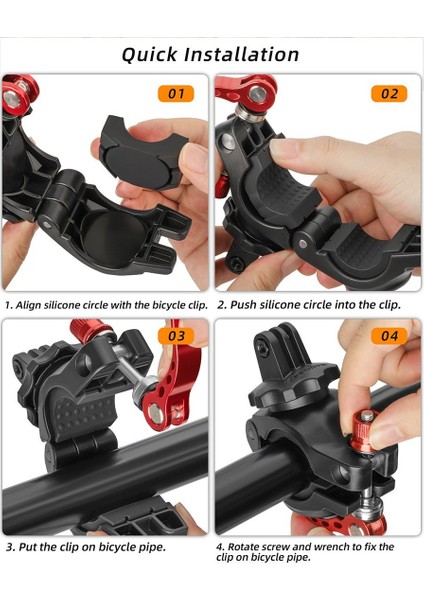 Quick Installation

01

02

1. Align silicone circle with the bicycle clip.

2. Push silicone circle into the clip.

03

04

3. Put the clip on bicycle pipe.

4. Rotate screw and wrench to fix the clip on bicycle pipe.