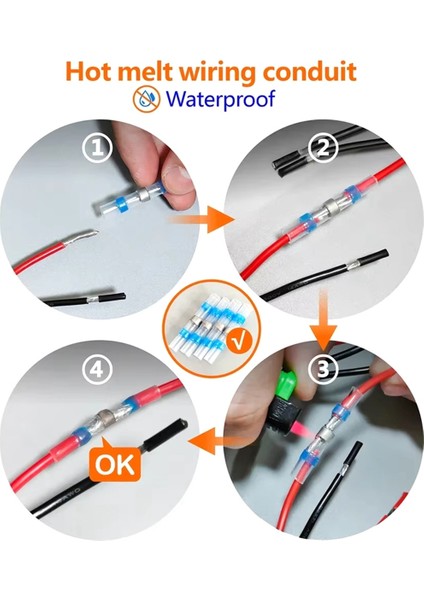 Hot melt wiring conduit
Waterproof

①

②

③

④

OK