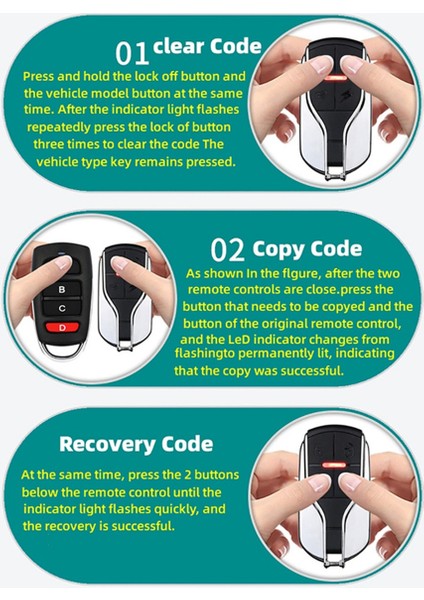 01 clear Code

Press and hold the lock off button and the vehicle model button at the same time. After the indicator light flashes repeatedly press the lock of button three times to clear the code The vehicle type key remains pressed.

B
C
D

02 Copy Code

As shown In the flgure, after the two remote controls are close.press the button that needs to be copyed and the button of the original remote control, and the LeD indicator changes from flashingto permanently lit, indicating that the copy was successful.

Recovery Code

At the same time, press the 2 buttons below the remote control until the indicator light flashes quickly, and the recovery is successful.