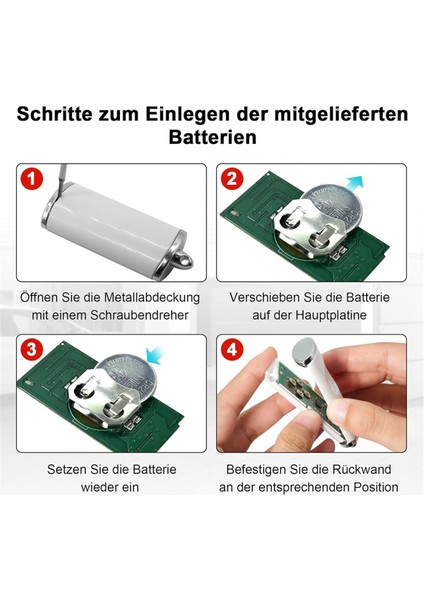 Schritte zum Einlegen der mitgelieferten Batterien

1

Öffnen Sie die Metallabdeckung mit einem Schraubendreher

2

Verschieben Sie die Batterie auf der Hauptplatine

3

Setzen Sie die Batterie wieder ein

4

Befestigen Sie die Rückwand an der entsprechenden Position