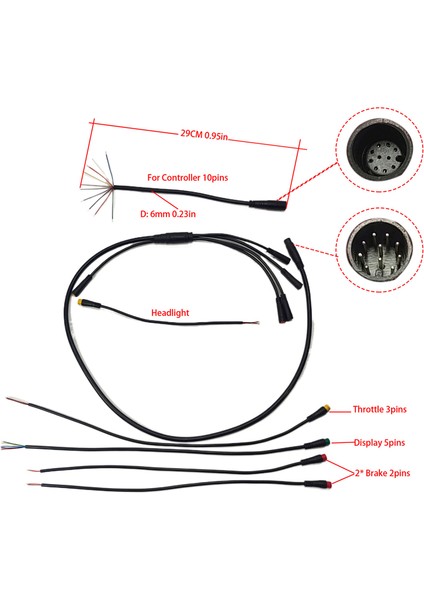 29CM 0.95in

For Controller 10pins

D: 6mm 0.23in

Headlight

Throttle 3pins

Display 5pins

2* Brake 2pins