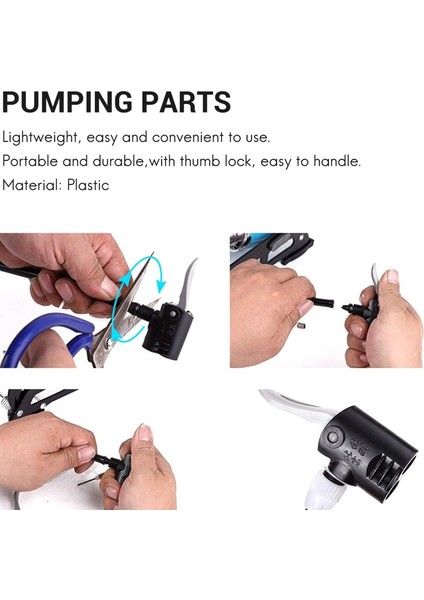 PUMPING PARTS

Lightweight, easy and convenient to use.
Portable and durable,with thumb lock, easy to handle.
Material: Plastic