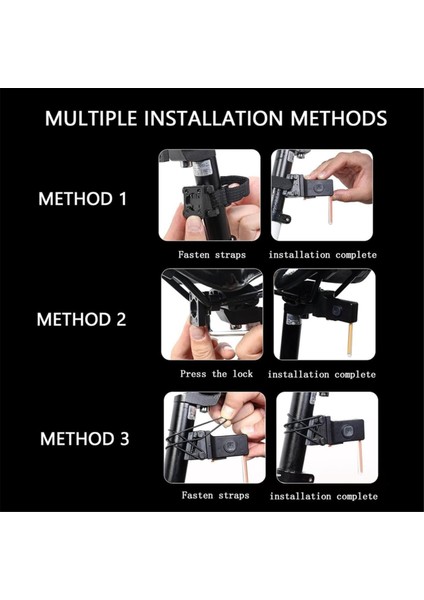 MULTIPLE INSTALLATION METHODS

METHOD 1

Fasten straps

installation complete

METHOD 2

Press the lock

installation complete

METHOD 3

Fasten straps

installation complete