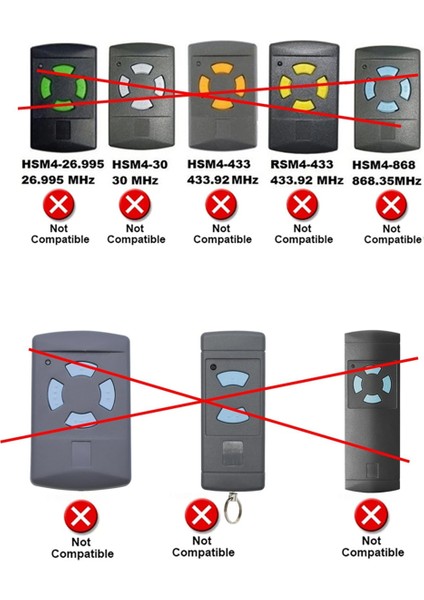 HSM4-26.995
26.995 MHz

Not Compatible

HSM4-30
30 MHz

Not Compatible

HSM4-433
433.92 MHz

Not Compatible

RSM4-433
433.92 MHz

Not Compatible

HSM4-868
868.35MHz

Not Compatible

Not Compatible

Not Compatible

Not Compatible