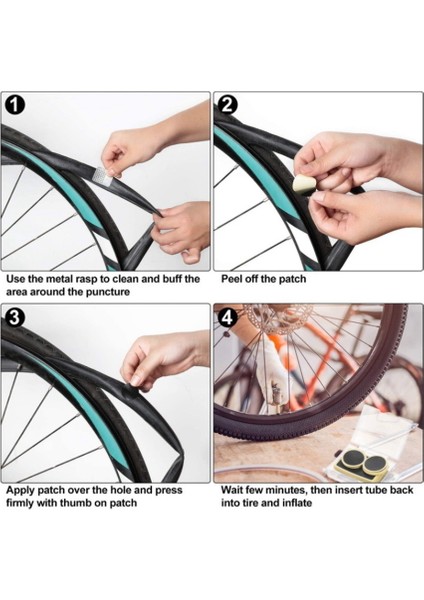 1

Use the metal rasp to clean and buff the area around the puncture

2

Peel off the patch

3

Apply patch over the hole and press firmly with thumb on patch

4

Wait few minutes, then insert tube back into tire and inflate