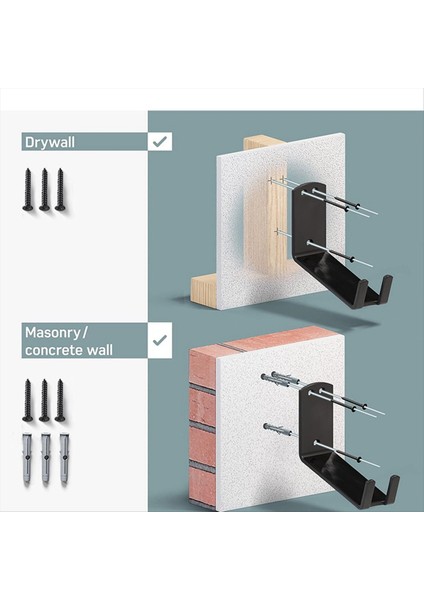 Drywall ✓

Masonry / concrete wall ✓