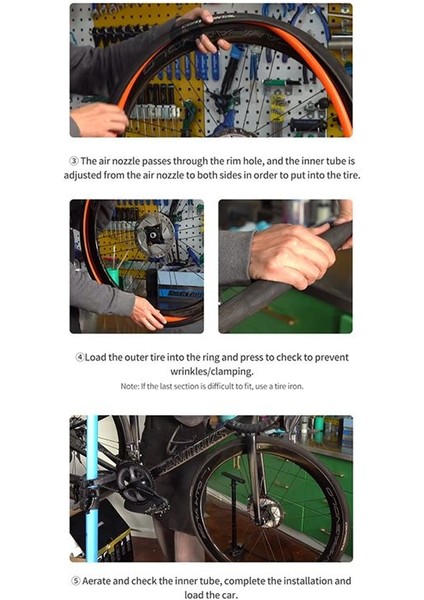 ③ The air nozzle passes through the rim hole, and the inner tube is adjusted from the air nozzle to both sides in order to put into the tire.

④Load the outer tire into the ring and press to check to prevent wrinkles/clamping.

Note: If the last section is difficult to fit, use a tire iron.

⑤ Aerate and check the inner tube, complete the installation and load the car.