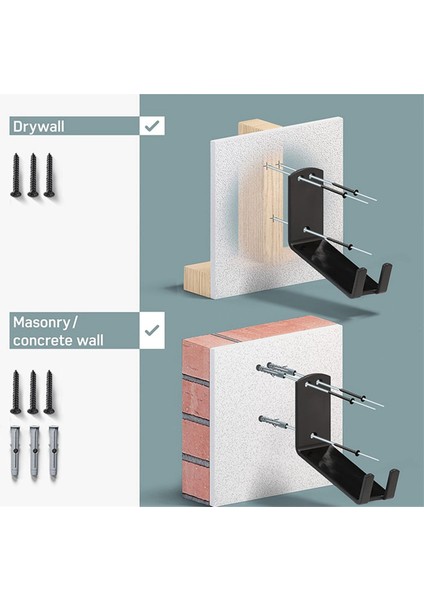 Drywall

Masonry / concrete wall