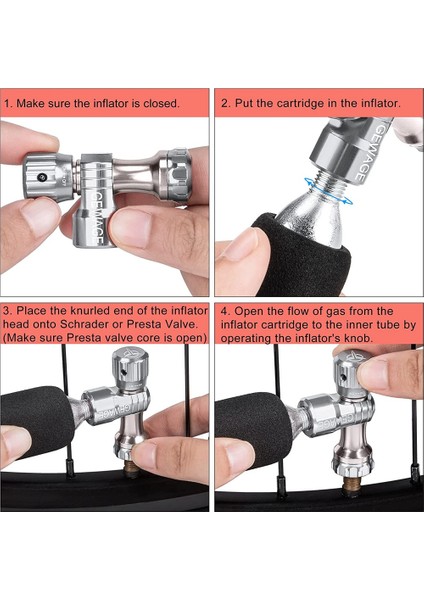 1. Make sure the inflator is closed.

GEWAGE

2. Put the cartridge in the inflator.

GEWAGE

3. Place the knurled end of the inflator head onto Schrader or Presta Valve. (Make sure Presta valve core is open)

GEWAGE

4. Open the flow of gas from the inflator cartridge to the inner tube by operating the inflator's knob.

GEWAGE