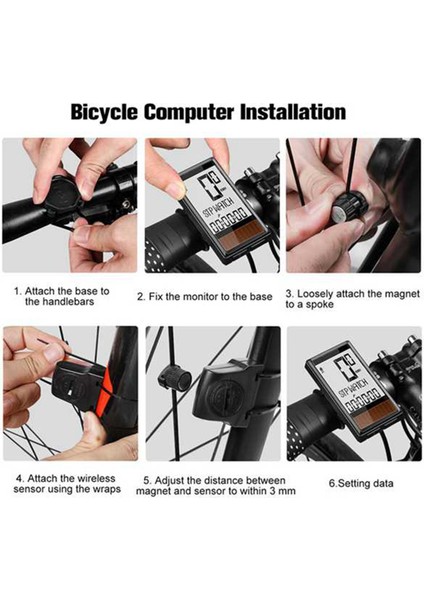 Bicycle Computer Installation

0

STP WATCH

00:00:00

1. Attach the base to the handlebars

2. Fix the monitor to the base

3. Loosely attach the magnet to a spoke

0

STP WATCH

00:00:00

4. Attach the wireless sensor using the wraps

5. Adjust the distance between magnet and sensor to within 3 mm

6.Setting data