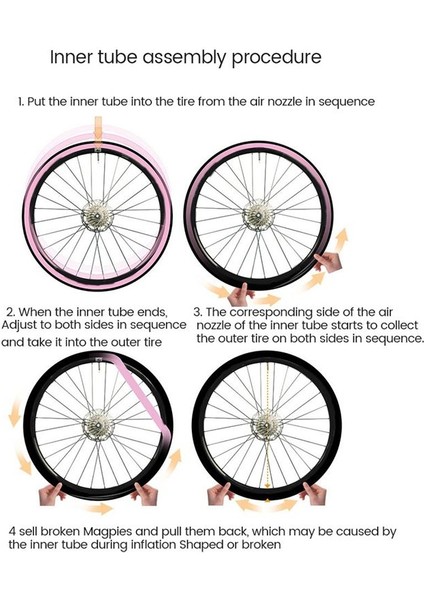 Inner tube assembly procedure

1. Put the inner tube into the tire from the air nozzle in sequence

2. When the inner tube ends, Adjust to both sides in sequence and take it into the outer tire

3. The corresponding side of the air nozzle of the inner tube starts to collect the outer tire on both sides in sequence.

4 sell broken Magpies and pull them back, which may be caused by the inner tube during inflation Shaped or broken