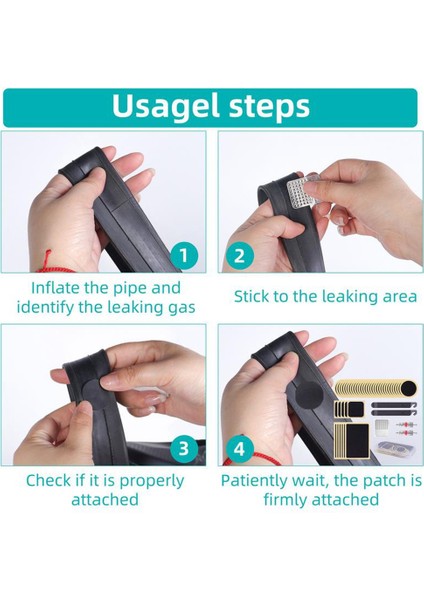 Usagel steps

1

Inflate the pipe and identify the leaking gas

2

Stick to the leaking area

3

Check if it is properly attached

4

Patiently wait, the patch is firmly attached