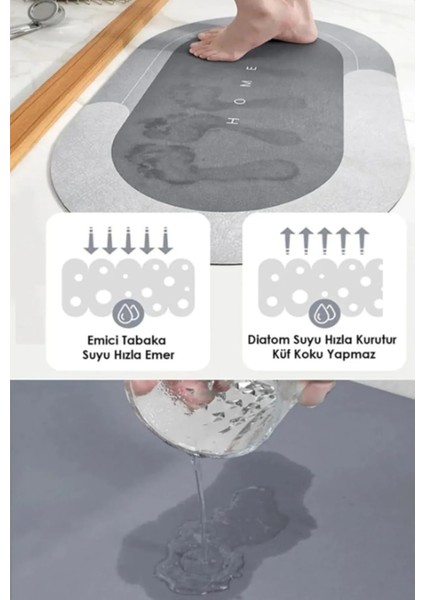 HOME

Emici Tabaka
Suyu Hızla Emer

Diatom Suyu Hızla Kurutur
Küf Koku Yapmaz