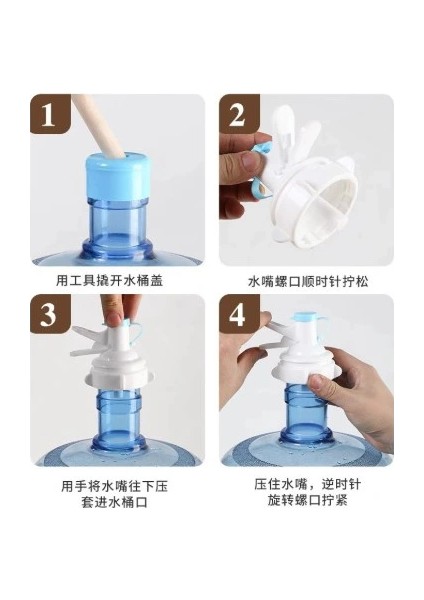 1

用工具撬开水桶盖

2

水嘴螺口顺时针拧松

3

用手将水嘴往下压
套进水桶口

4

压住水嘴，逆时针
旋转螺口拧紧