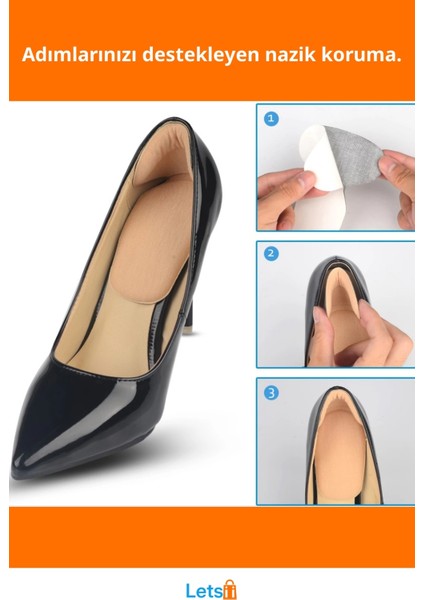 Adımlarınızı destekleyen nazik koruma.

1

2

3

Lets