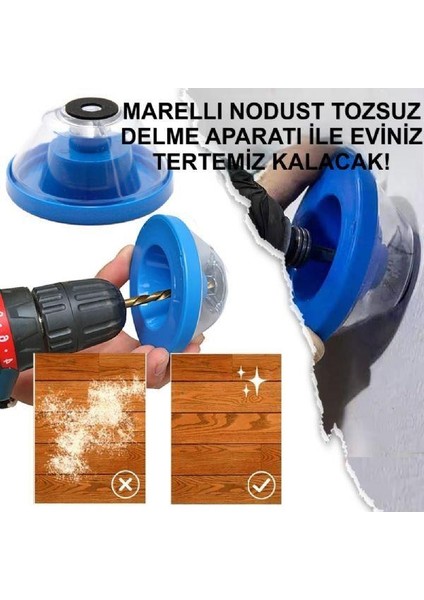 MARELLI NODUST TOZSUZ DELME APARATI İLE EVİNİZ TERTEMİZ KALACAK!