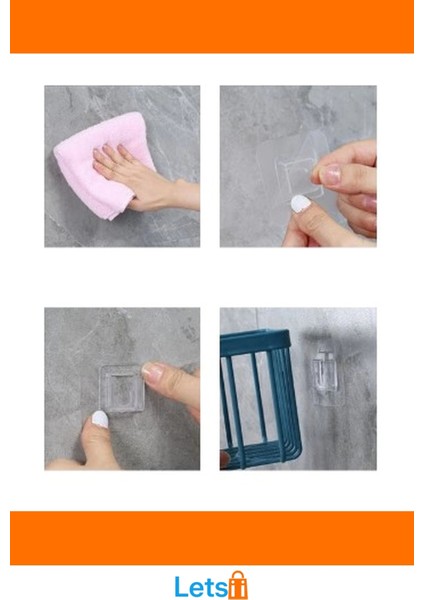 Lets