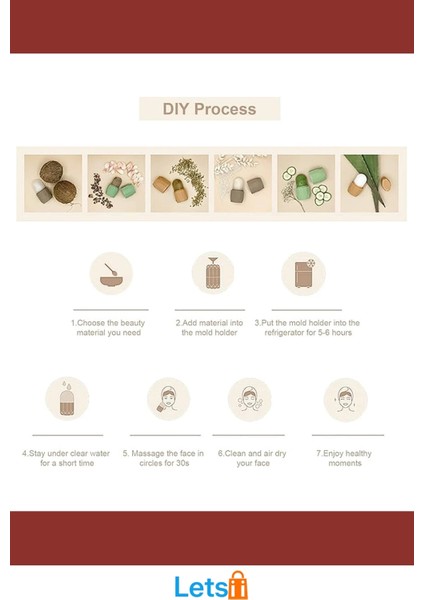 DIY Process

1.Choose the beauty material you need

2.Add material into the mold holder

3.Put the mold holder into the refrigerator for 5-6 hours

4.Stay under clear water for a short time

5. Massage the face in circles for 30s

6.Clean and air dry your face

7.Enjoy healthy moments

Lets