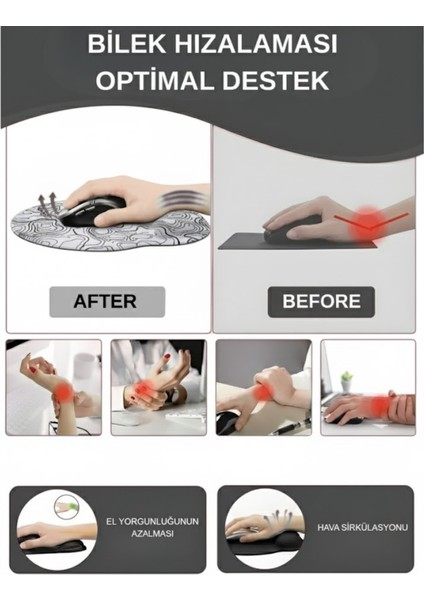 BİLEK HIZALAMASI
OPTİMAL DESTEK

AFTER

BEFORE

EL YORGUNLUĞUNUN AZALMASI

HAVA SİRKÜLASYONU